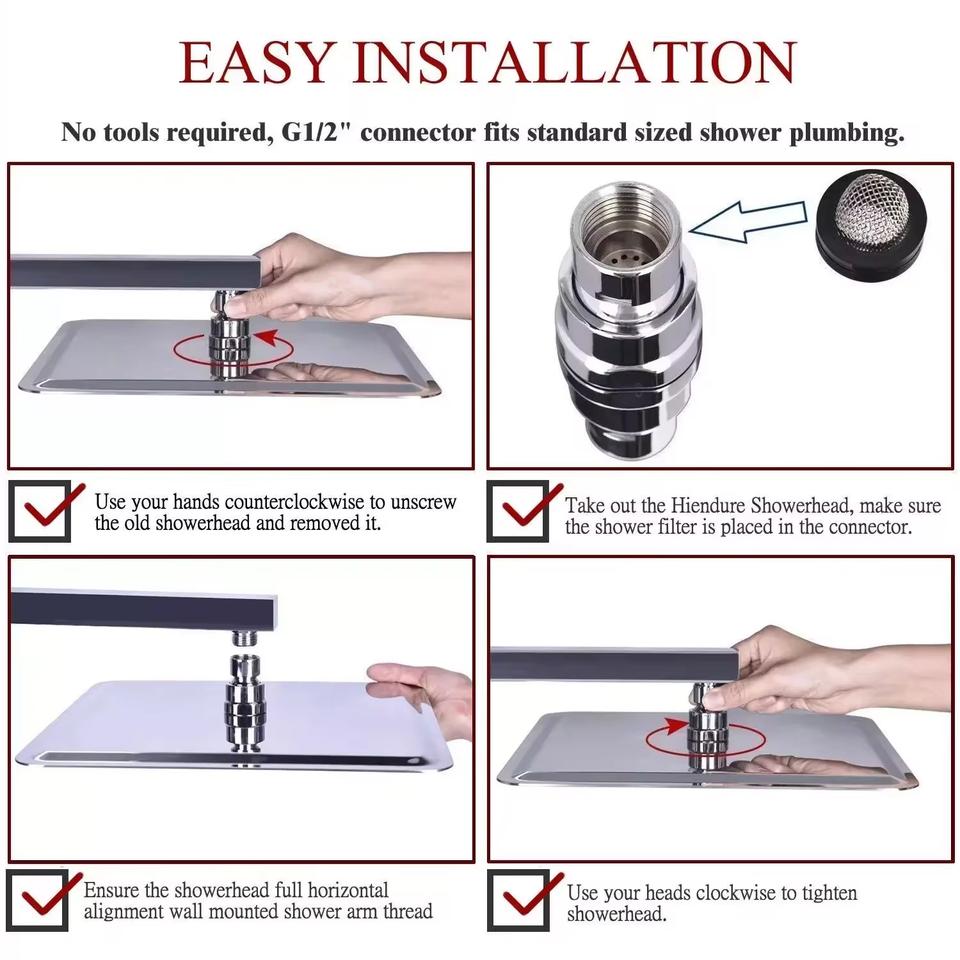 EASY INSTALLATION

No tools required, G1/2" connector fits standard sized shower plumbing.

Use your hands counterclockwise to unscrew the old showerhead and removed it.

Take out the Hiendure Showerhead, make sure the shower filter is placed in the connector.

Ensure the showerhead full horizontal alignment wall mounted shower arm thread

Use your heads clockwise to tighten showerhead.