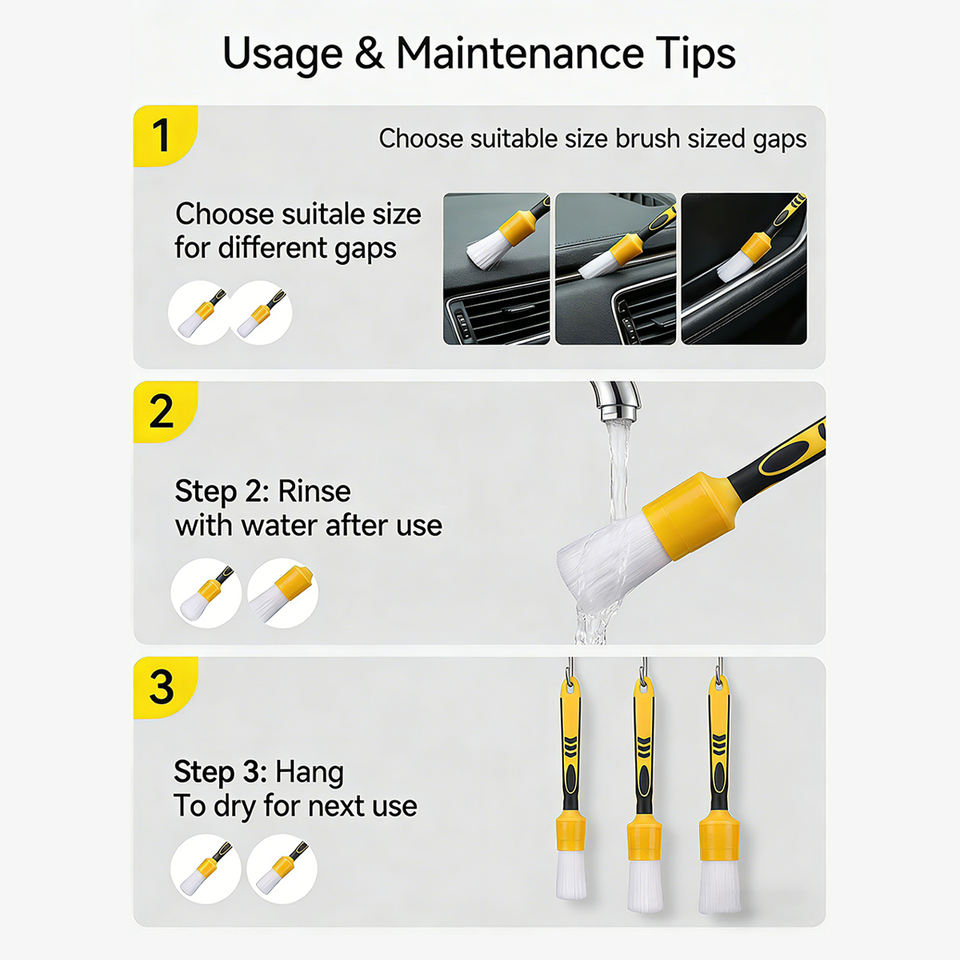 Usage & Maintenance Tips

1

Choose suitable size brush sized gaps

Choose suitale size for different gaps

2

Step 2: Rinse with water after use

3

Step 3: Hang To dry for next use