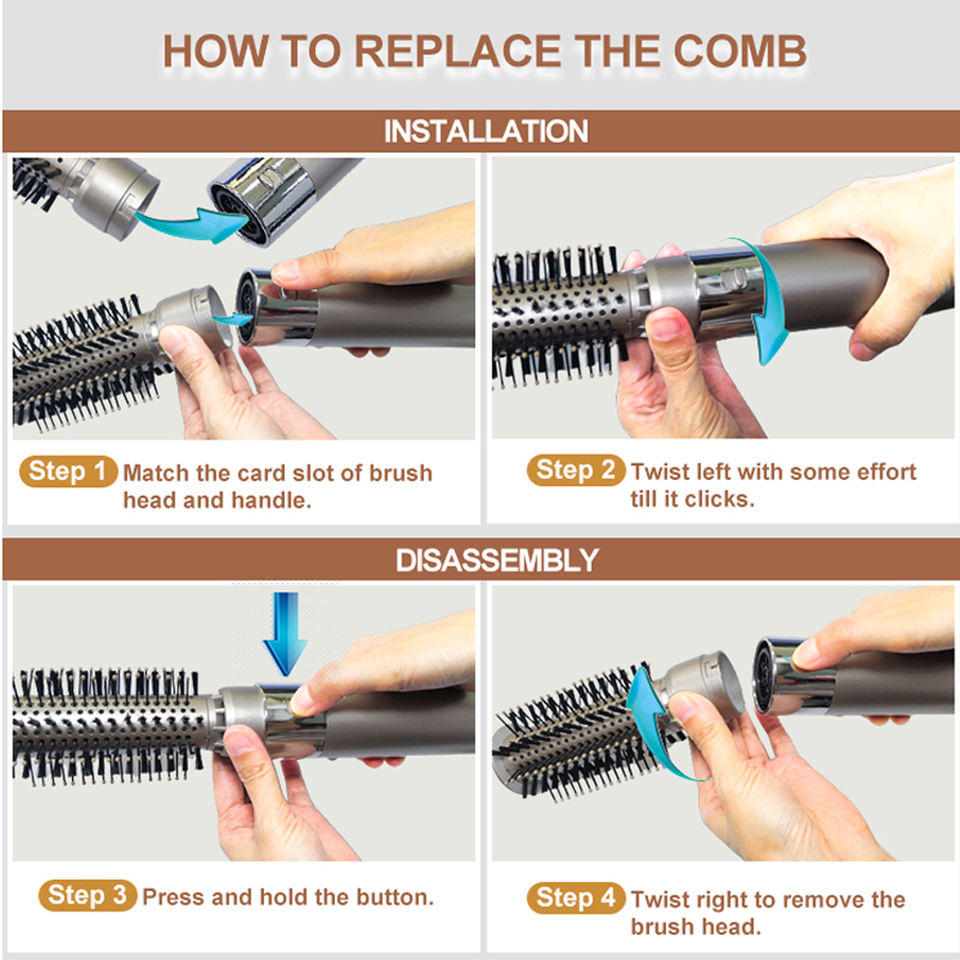 HOW TO REPLACE THE COMB

INSTALLATION

Step 1 Match the card slot of brush head and handle.

Step 2 Twist left with some effort till it clicks.

DISASSEMBLY

Step 3 Press and hold the button.

Step 4 Twist right to remove the brush head.