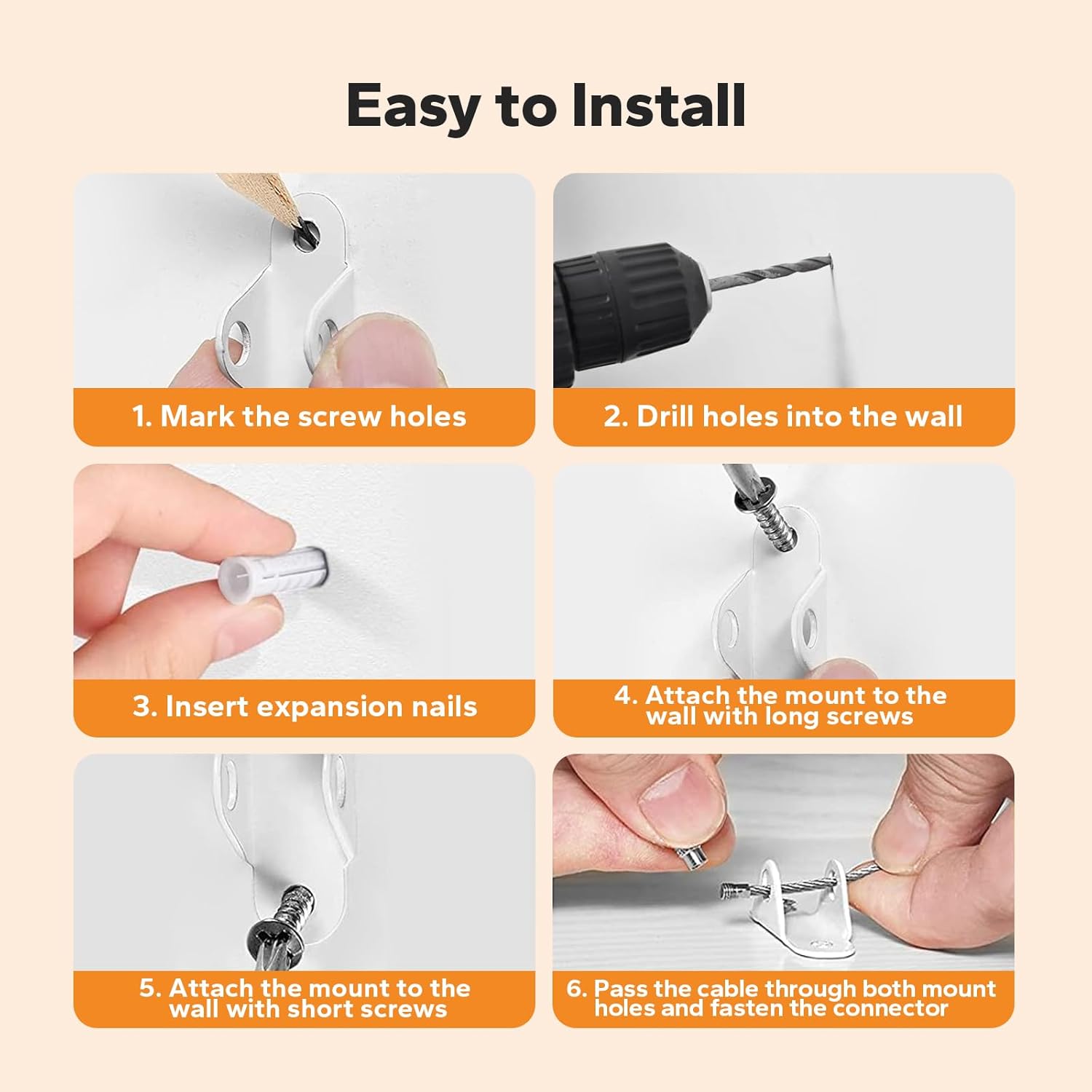 Easy to Install

1. Mark the screw holes

2. Drill holes into the wall

3. Insert expansion nails

4. Attach the mount to the wall with long screws

5. Attach the mount to the wall with short screws

6. Pass the cable through both mount holes and fasten the connector