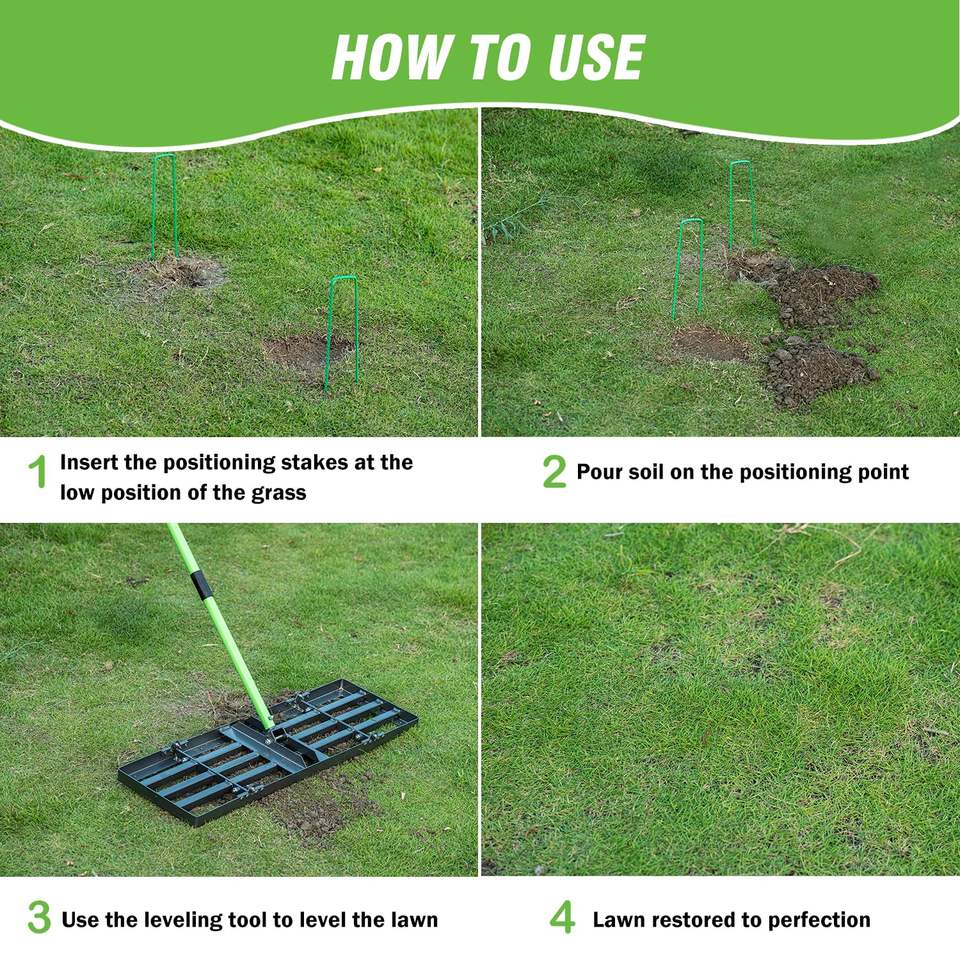 HOW TO USE

1 Insert the positioning stakes at the low position of the grass

2 Pour soil on the positioning point

3 Use the leveling tool to level the lawn

4 Lawn restored to perfection