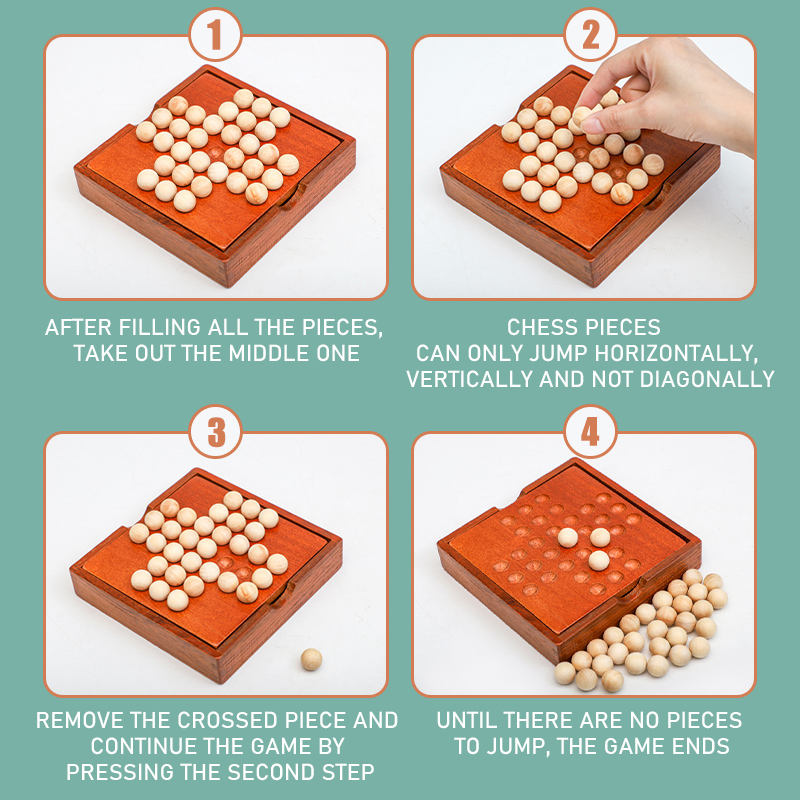 1

AFTER FILLING ALL THE PIECES, TAKE OUT THE MIDDLE ONE

2

CHESS PIECES CAN ONLY JUMP HORIZONTALLY, VERTICALLY AND NOT DIAGONALLY

3

REMOVE THE CROSSED PIECE AND CONTINUE THE GAME BY PRESSING THE SECOND STEP

4

UNTIL THERE ARE NO PIECES TO JUMP, THE GAME ENDS