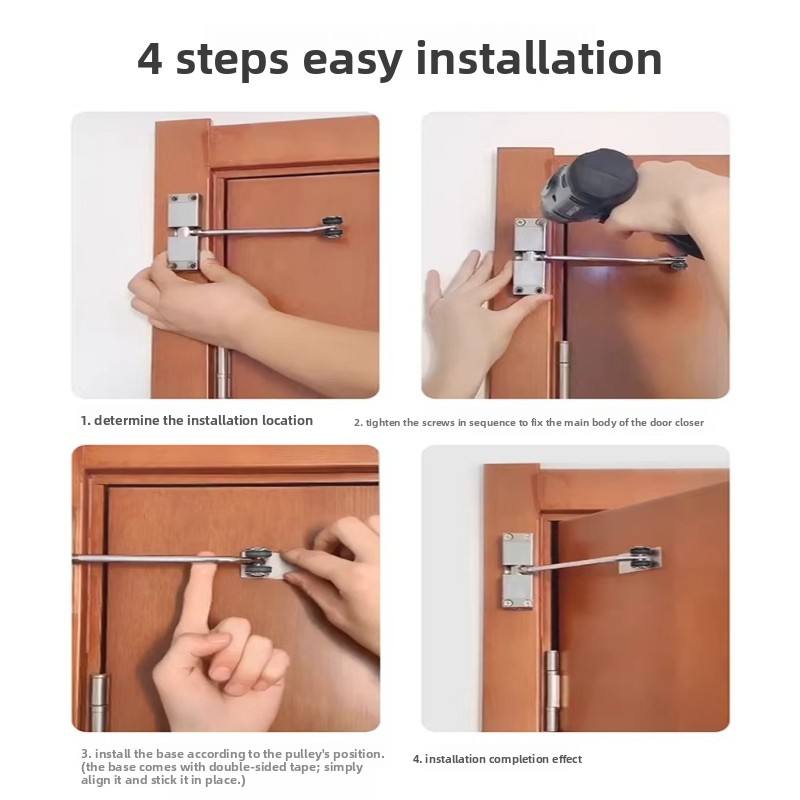 4 steps easy installation

1. determine the installation location

2. tighten the screws in sequence to fix the main body of the door closer

3. install the base according to the pulley's position. (the base comes with double-sided tape; simply align it and stick it in place.)

4. installation completion effect