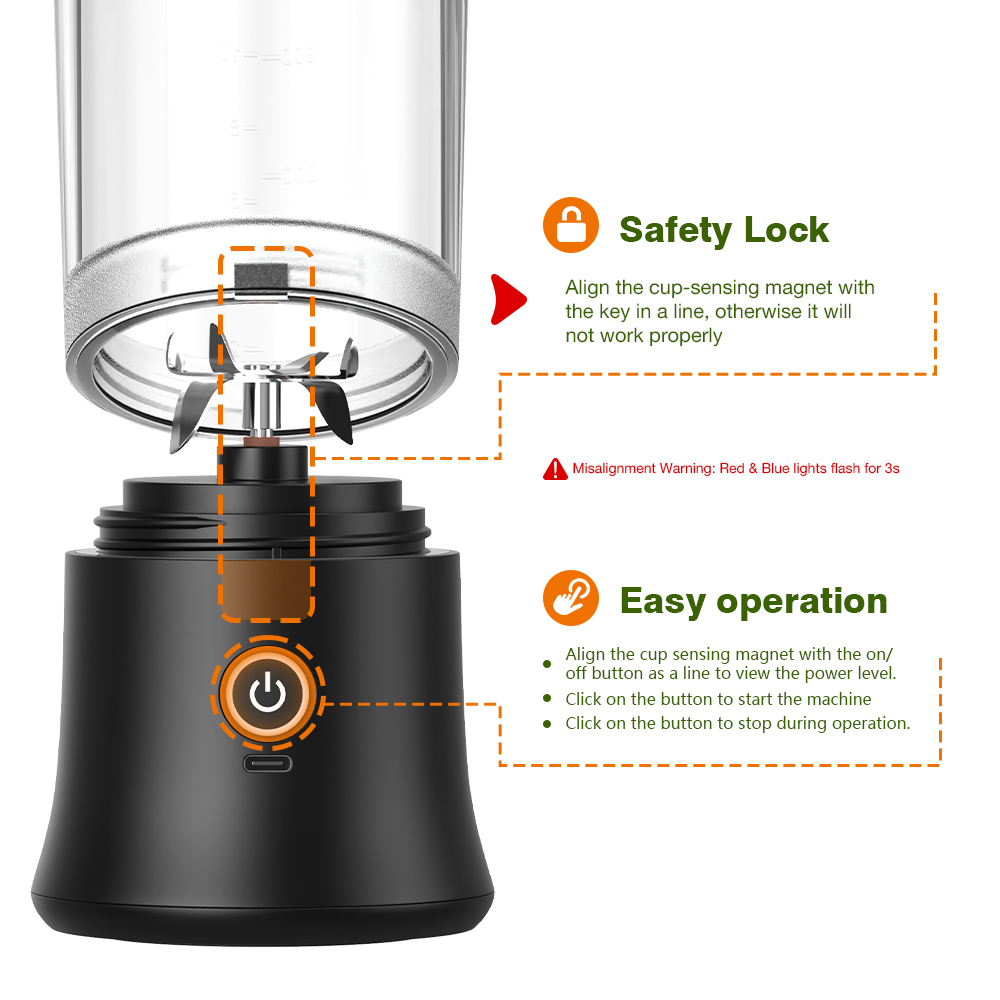 Safety Lock

Align the cup-sensing magnet with the key in a line, otherwise it will not work properly

Misalignment Warning: Red & Blue lights flash for 3s

Easy operation

- Align the cup sensing magnet with the on/off button as a line to view the power level.
- Click on the button to start the machine
- Click on the button to stop during operation.